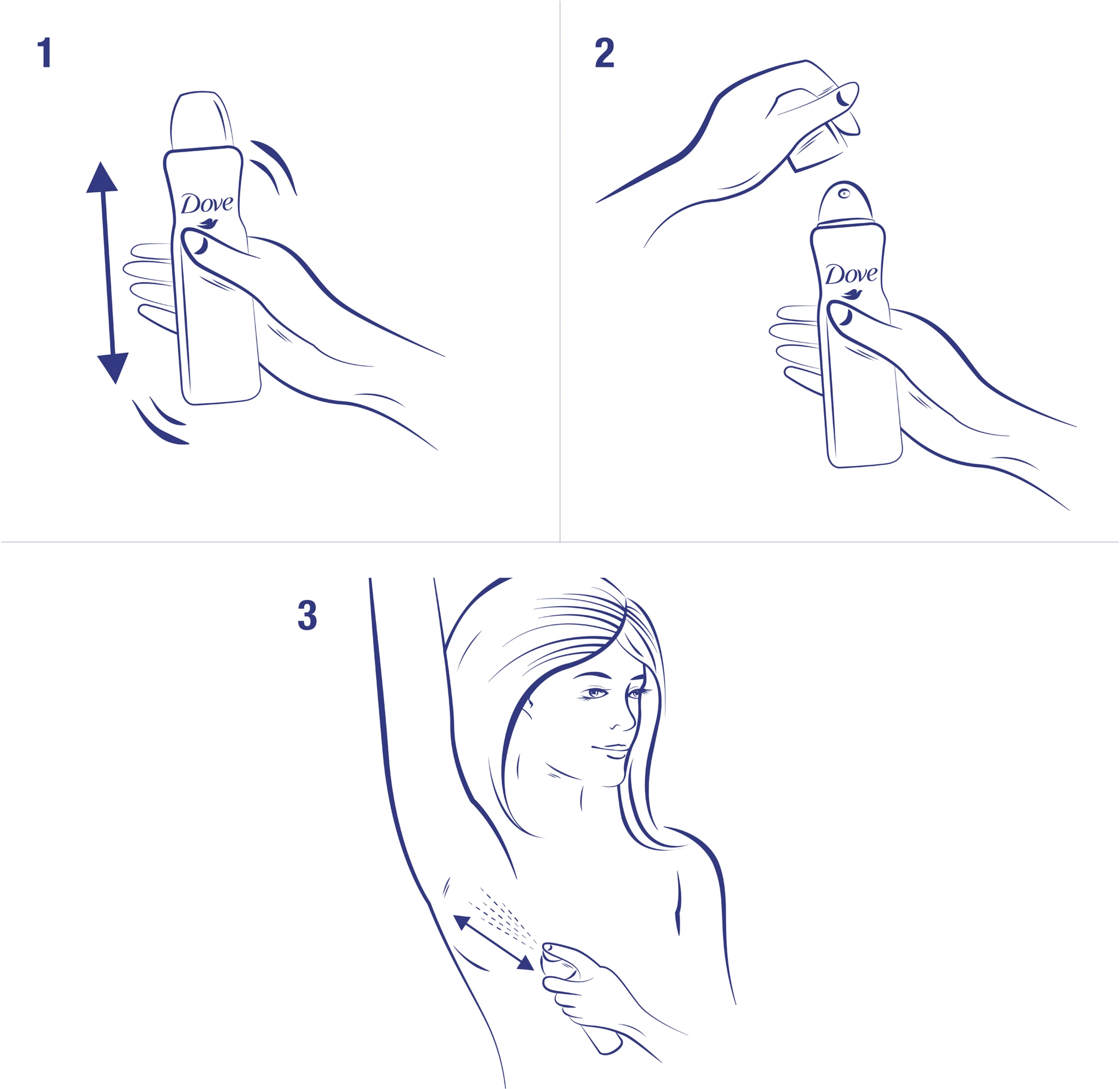 1

Dove

2

Dove

3