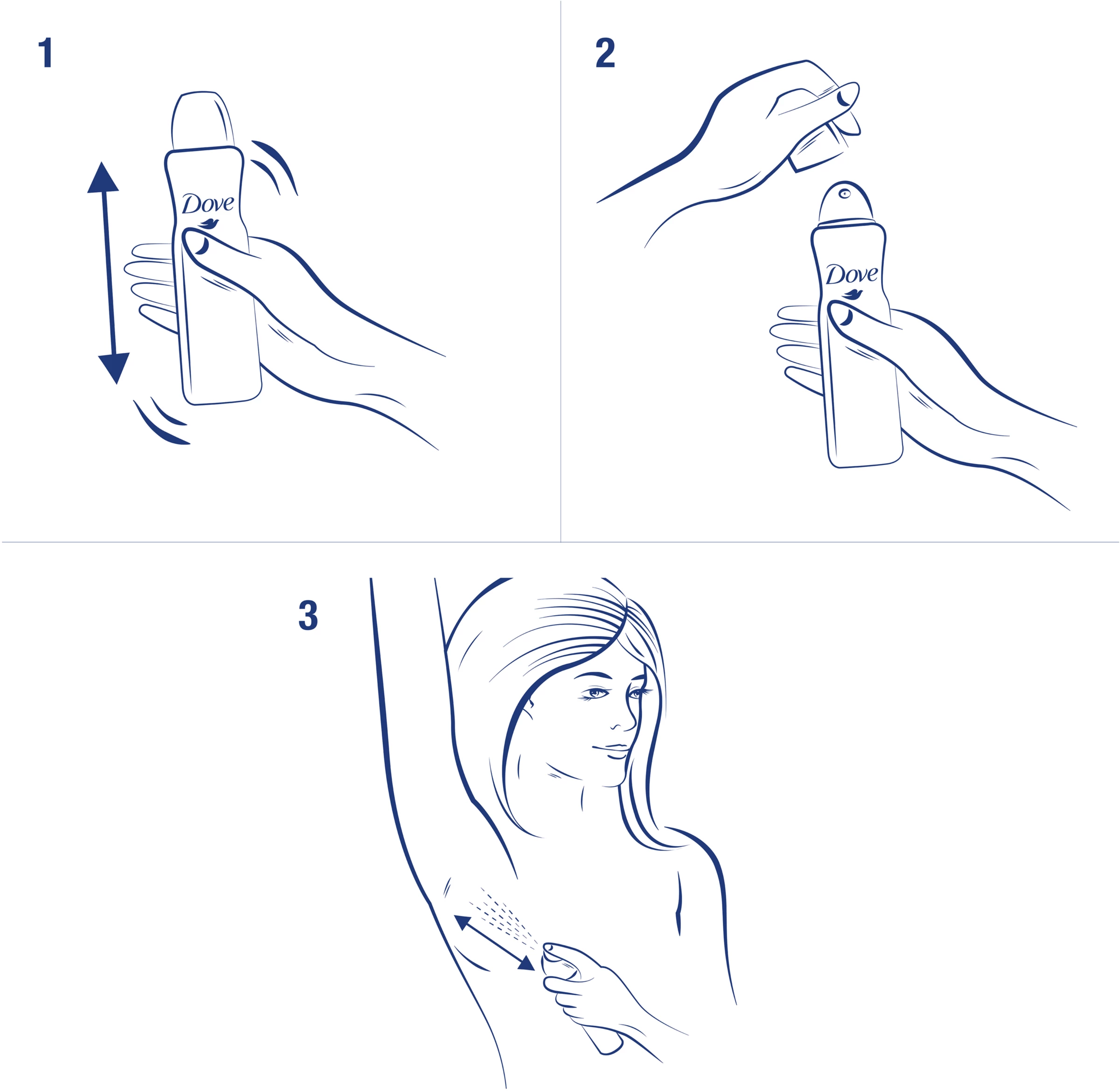 1

Dove

2

Dove

3